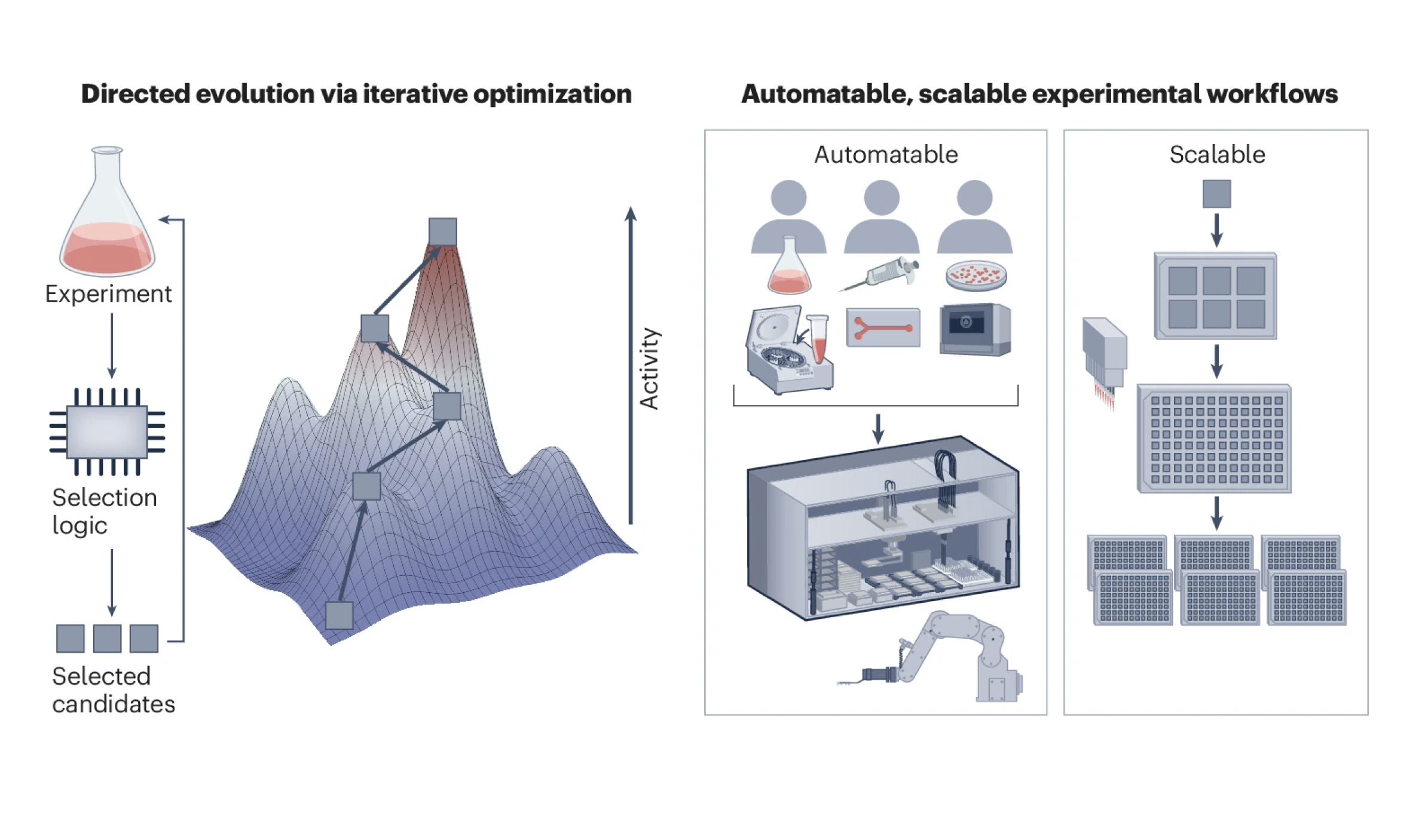 Directed evolution via iterative optimization

Experiment

Selection logic

Selected candidates

Activity

Automatable, scalable experimental workflows

Automatable

Scalable